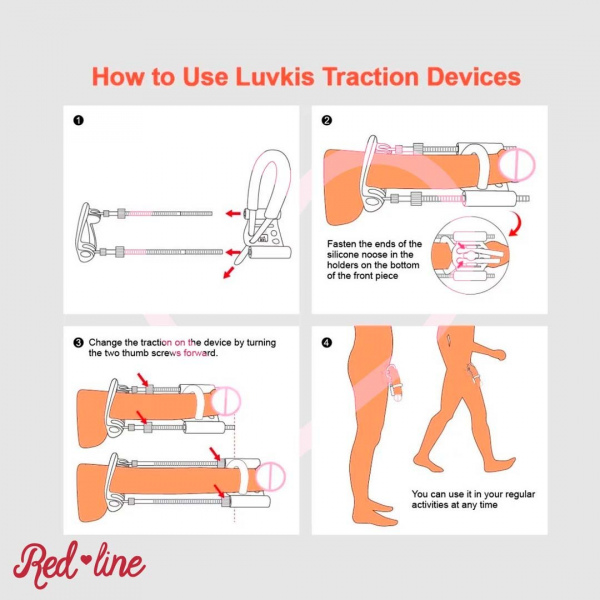 How to Use Luvkis Traction Devices

❶

❷

Fasten the ends of the silicone noose in the holders on the bottom of the front piece

❸ Change the traction on the device by turning the two thumb screws forward.

❹

You can use it in your regular activities at any time

Red line